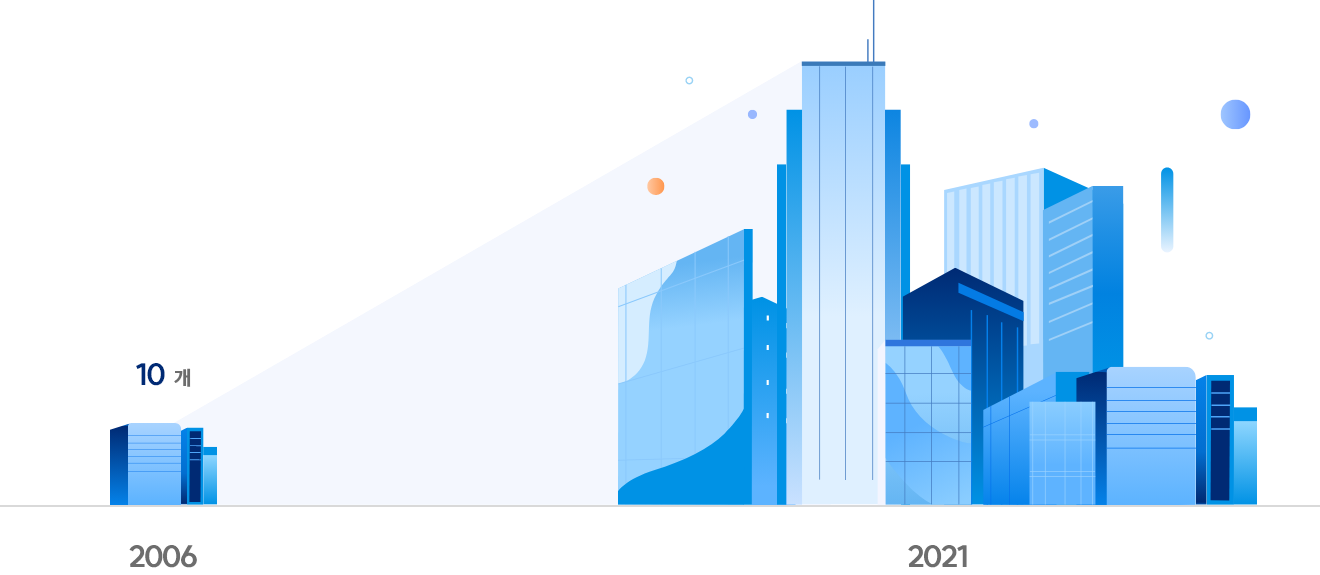 10 개

2006

2021