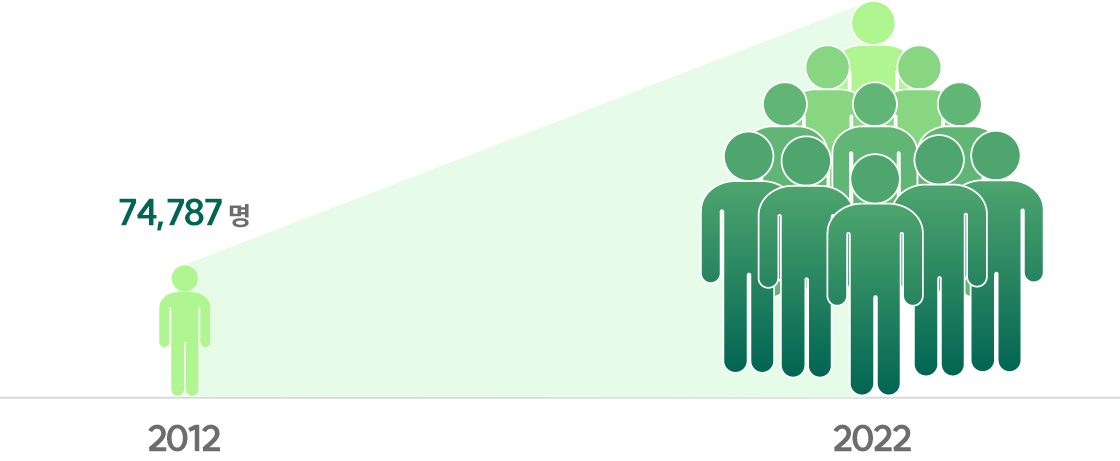 74,787 명

2012

2022